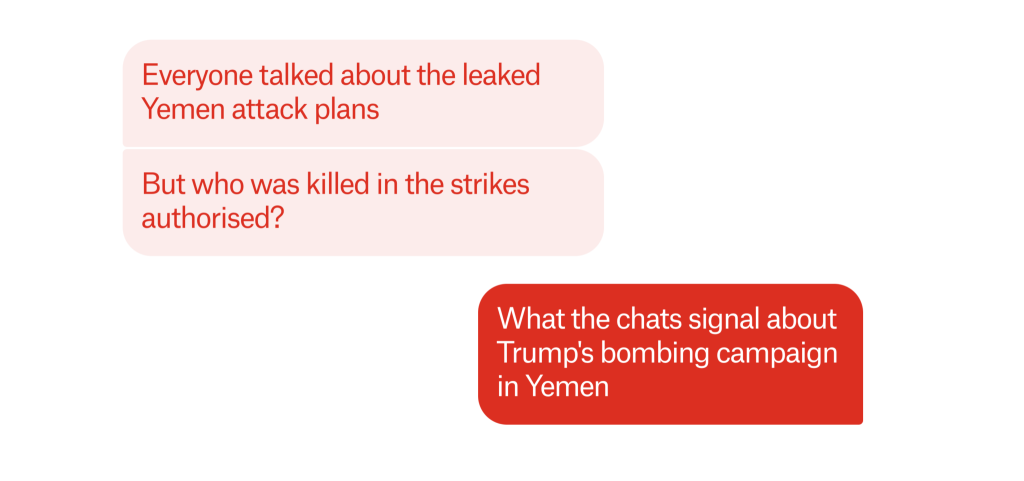 Everyone talked about the leaked Yemen attack plans

But who was killed in the strikes authorised?

What the chats signal about Trump's bombing campaign in Yemen